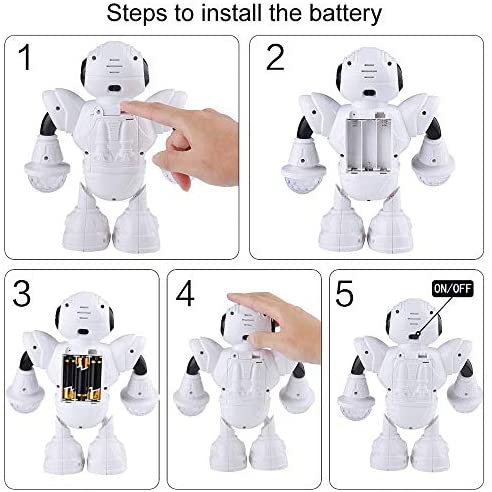 Steps to install the battery

1

2

3

4

5

ON/OFF