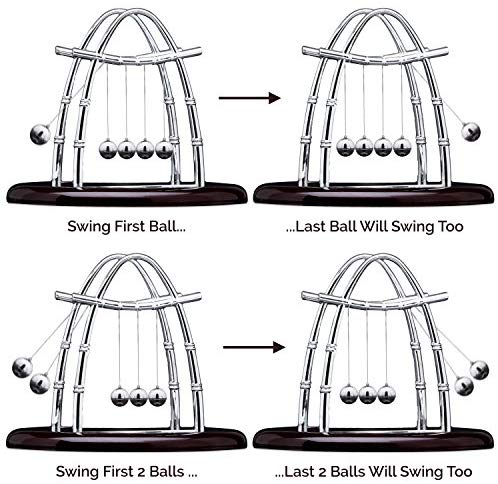 Swing First Ball...

...Last Ball Will Swing Too

Swing First 2 Balls ...

...Last 2 Balls Will Swing Too